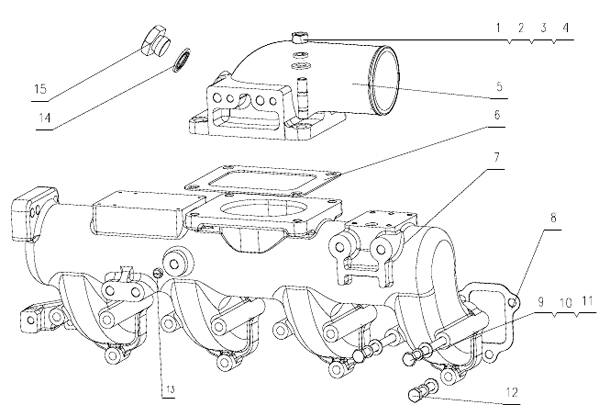 1 2 3 4
15
14
5
6
7
8
9 10 11
13
12