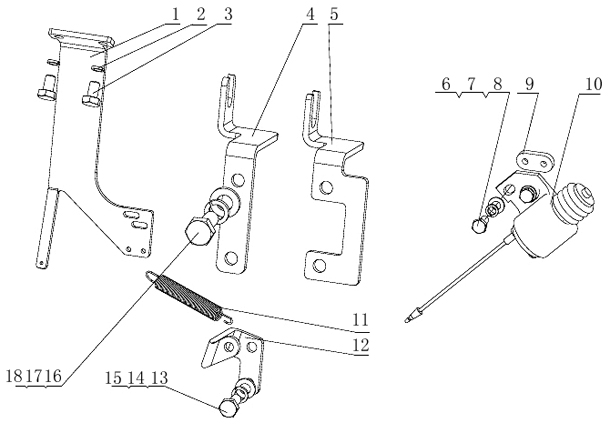 1 2 3 4 5 6 7 8 9 10 11 12 18 17 16 15 14 13