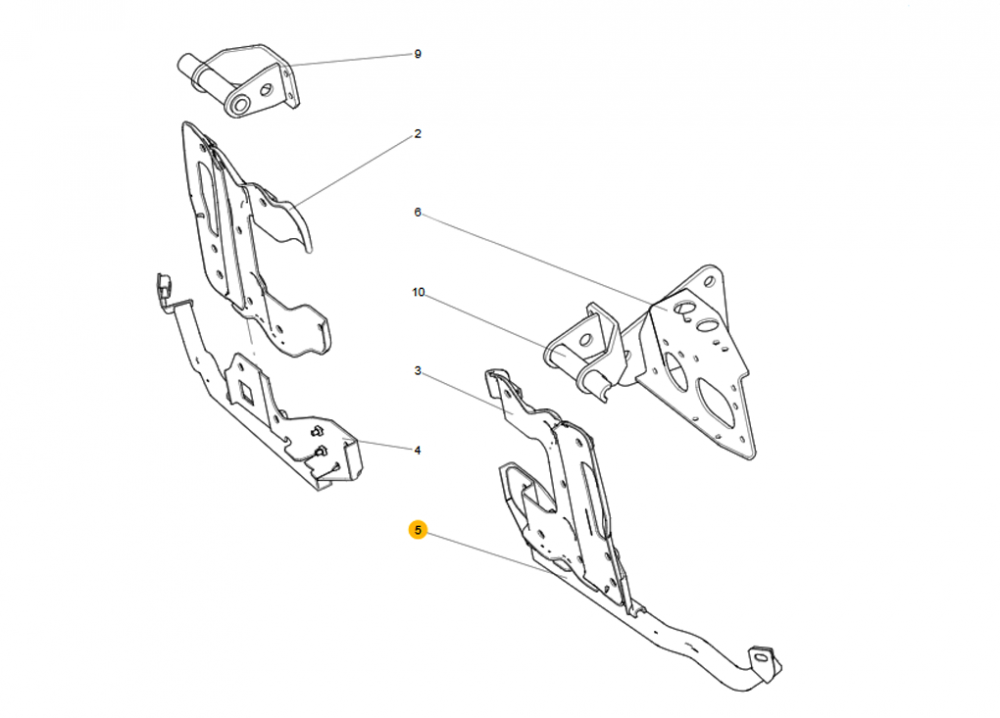 9
2
6
10
3
4
5