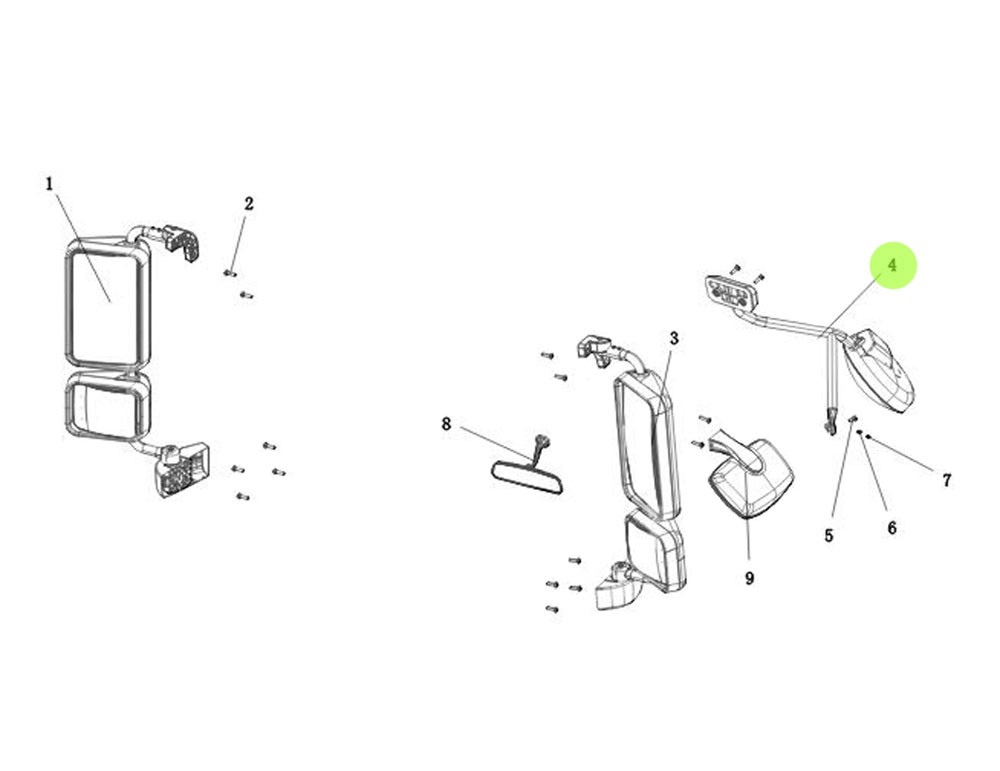 1
2
4
3
8
7
5
6
9