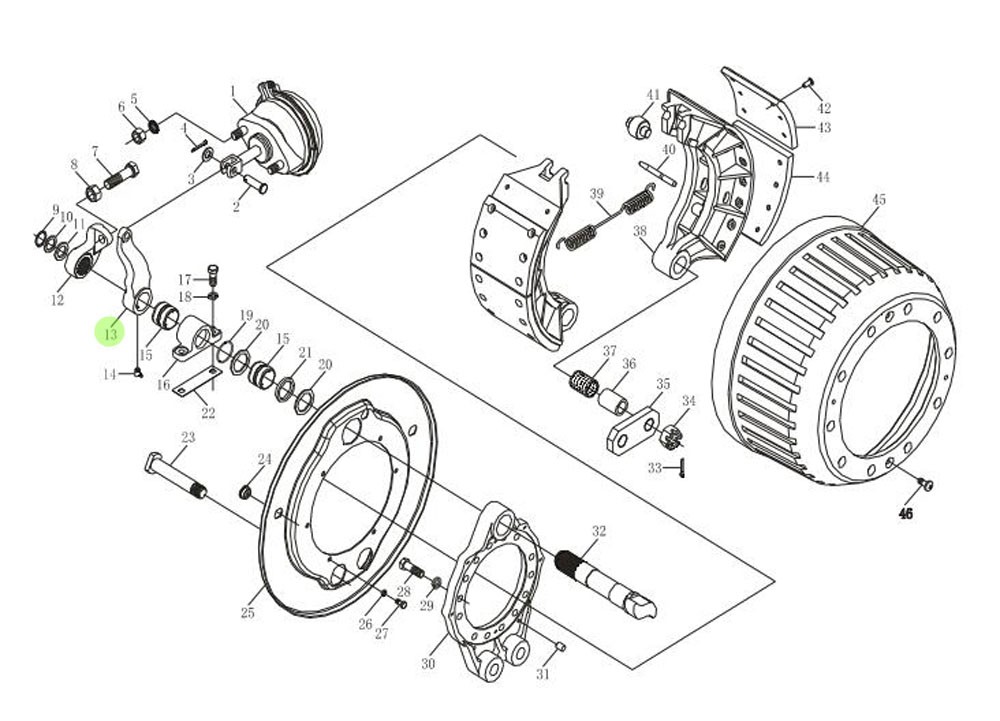 1
2
3
4
5
6
7
8
9
10
11
12
13
14
15
16
17
18
19
20
15
21
20
22
23
24
25
26
27
28
29
30
31
32
33
34
35
36
37
38
39
40
41
42
43
44
45
46