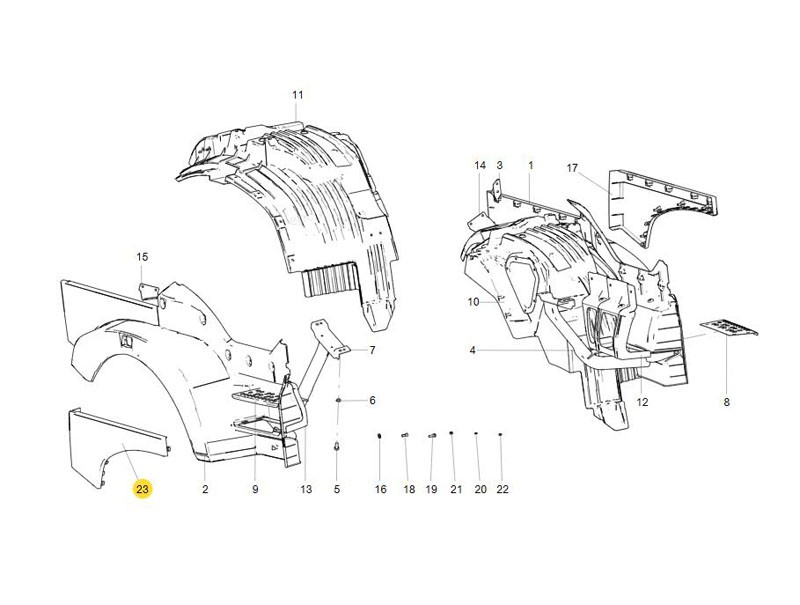 11
14
3
1
17
15
10
7
4
6
12
8
23
2
9
13
5
16
18
19
21
20
22