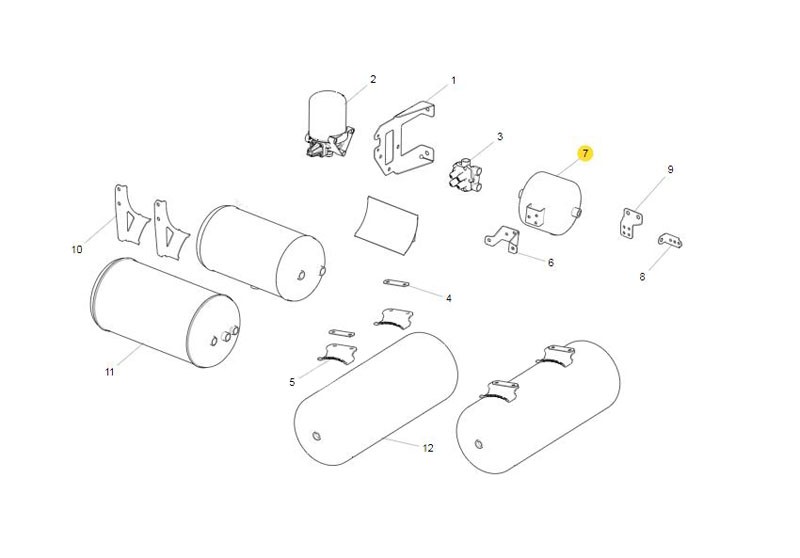 2
1
3
7
9
10
6
8
4
11
5
12