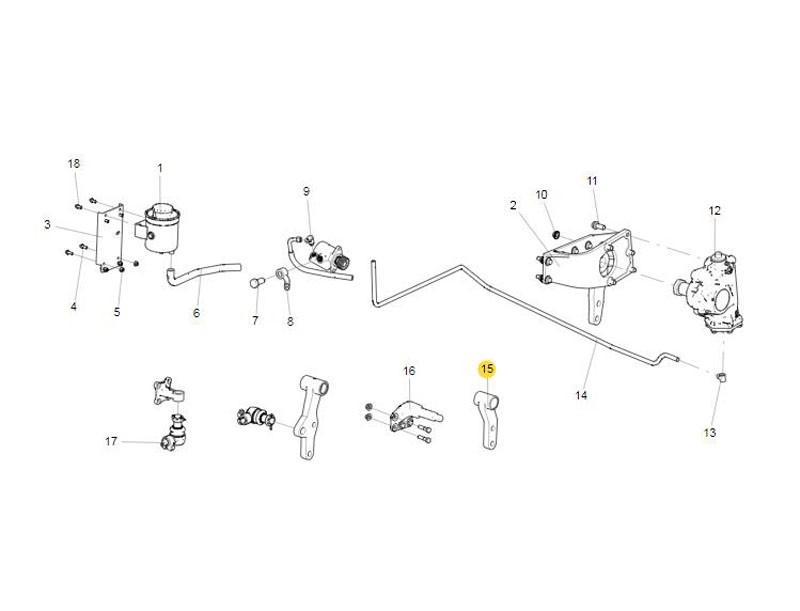 18
1
3
4
5
6
9
7
8
2
10
11
12
14
13
16
15
17