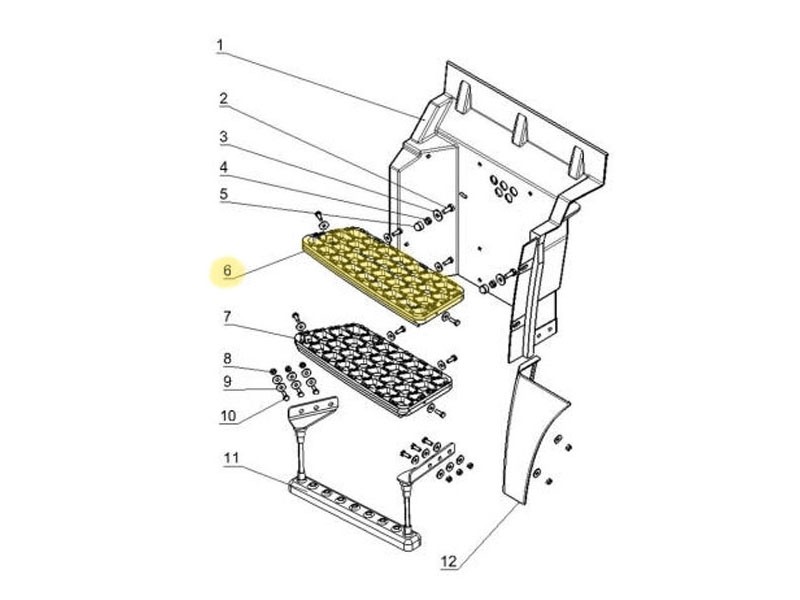 1
2
3
4
5
6
7
8
9
10
11
12