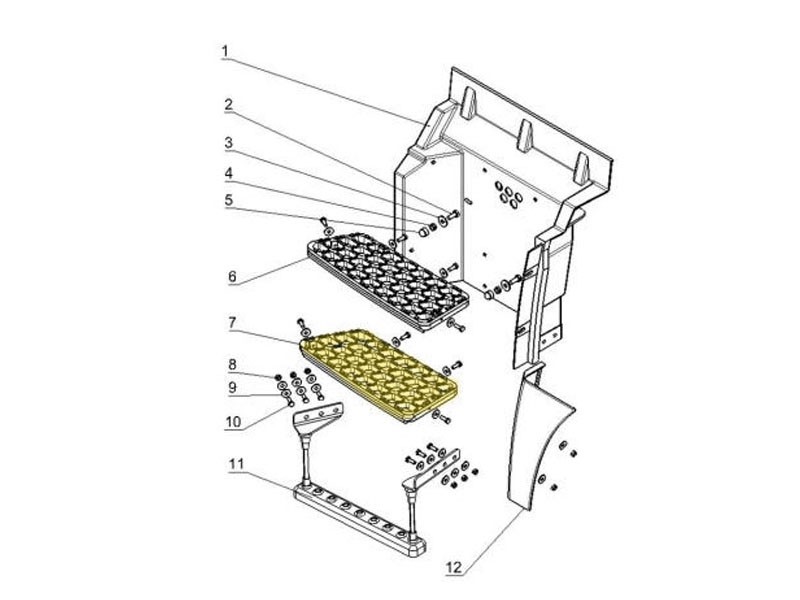 1
2
3
4
5
6
7
8
9
10
11
12