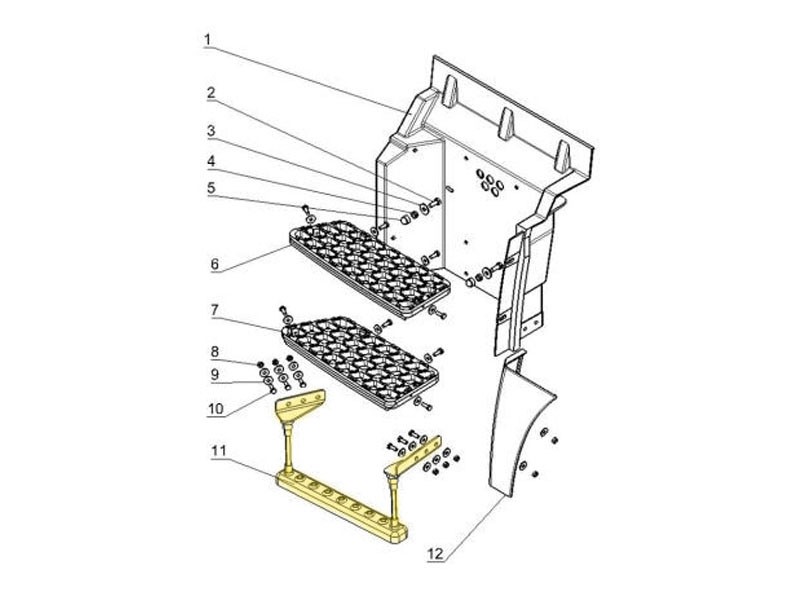 1
2
3
4
5
6
7
8
9
10
11
12