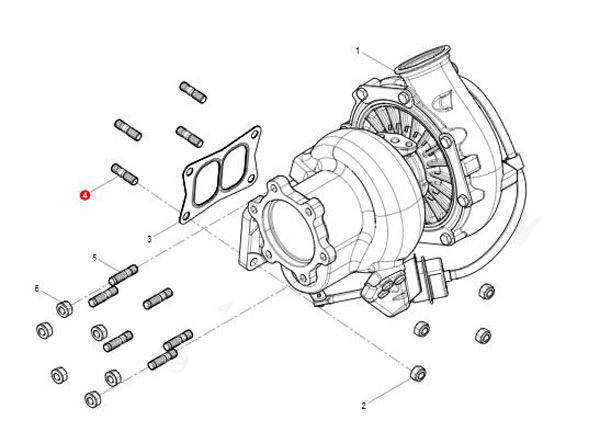 1

4

3

5

6

2