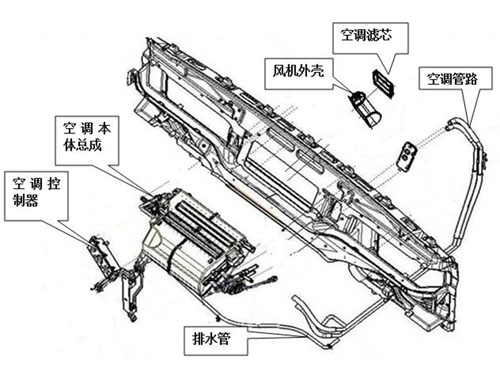 空调滤芯

风机外壳

空调管路

空调本体总成

空调控制器

排水管