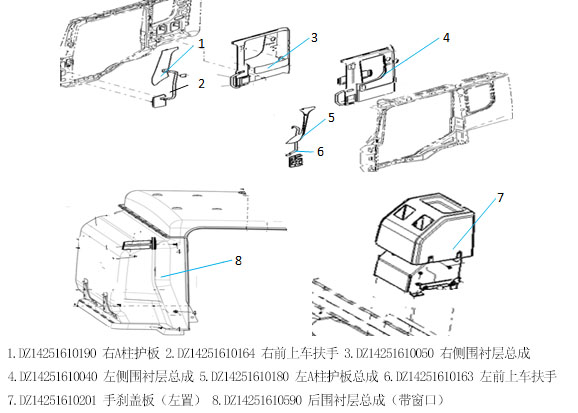 1
2
3
4
5
6
7
8

1.DZ14251610190 右A柱护板 2.DZ14251610164 右前上车扶手 3.DZ14251610050 右侧围衬层总成
4.DZ14251610040 左侧围衬层总成 5.DZ14251610180 左A柱护板总成 6.DZ14251610163 左前上车扶手
7.DZ14251610201 手刹盖板（左置） 8.DZ14251610590 后围衬层总成（带窗口）