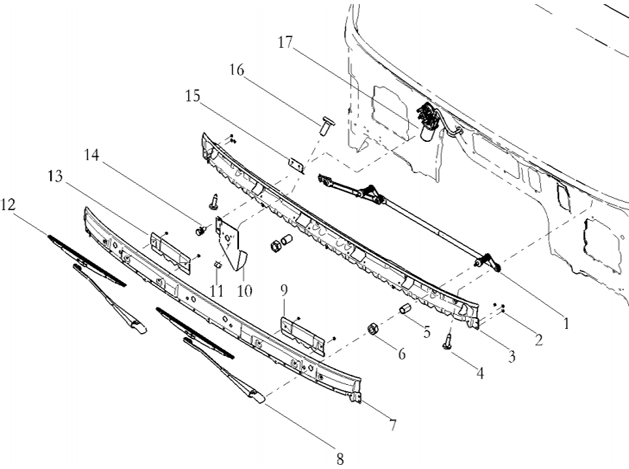 17
16
15
14
13
12
11
10
9
1
2
3
4
5
6
7
8