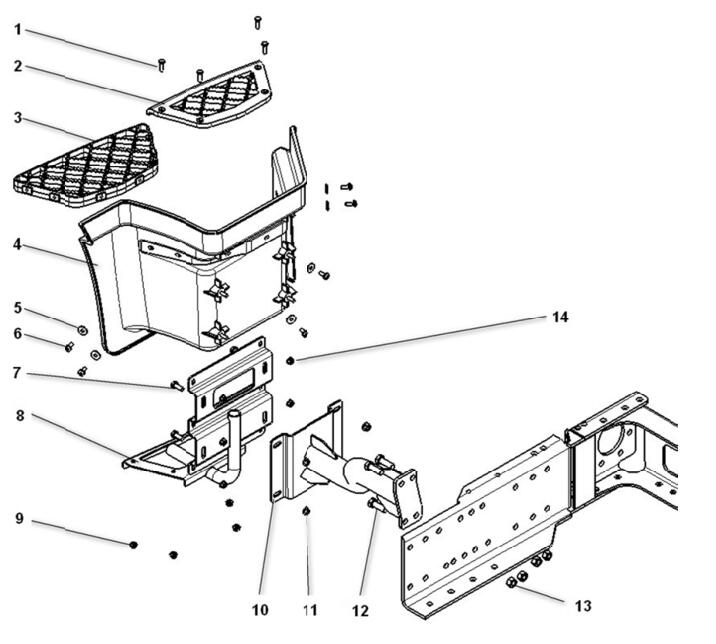 1
2
3
4
5
6
7
8
9
14
10
11
12
13