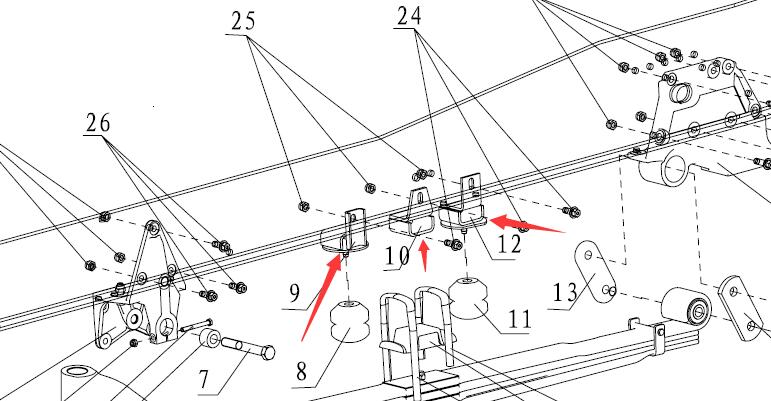 25
24
26
9
10
12
13
11
8
7