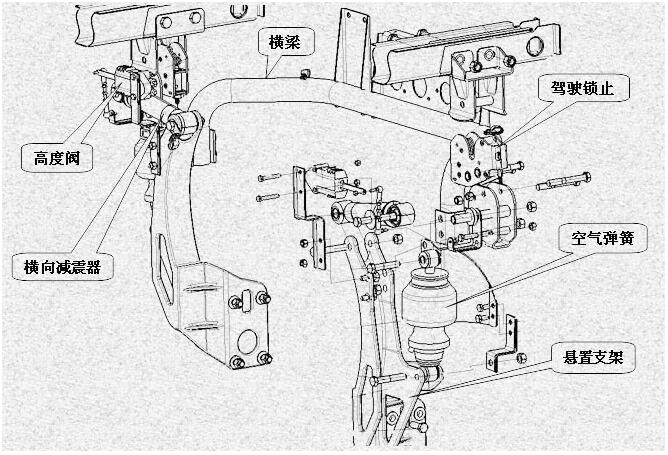 横梁

驾驶锁止

高度阀

横向减震器

空气弹簧

悬置支架