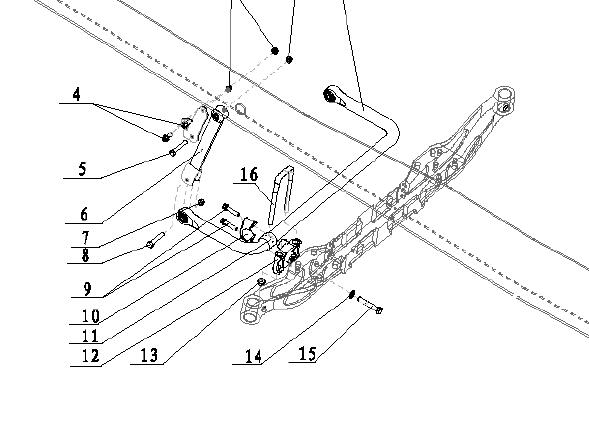 4
5
16
6
7
8
9
10
11
12
13
14
15