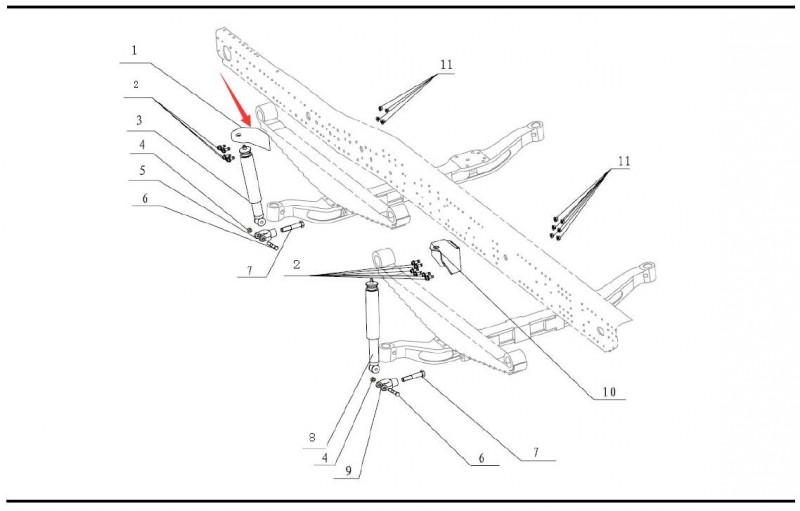 1
2
3
4
5
6
7
11
11
2
10
8
4
9
6
7