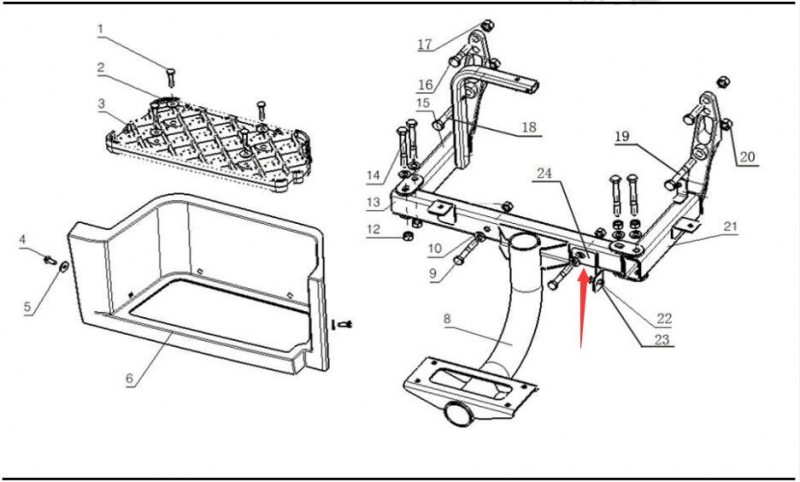 1
2
3
4
5
6
17
16
15
18
14
13
12
10
9
8
24
19
20
21
22
23