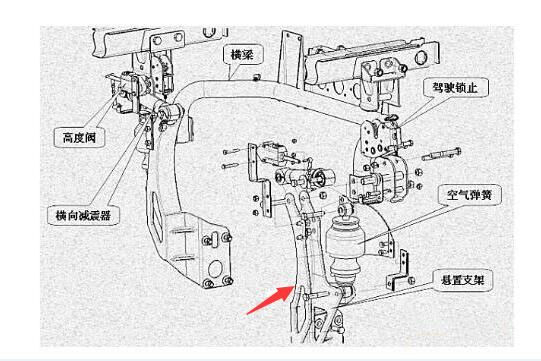 横梁
驾驶锁止
高度阀
横向减震器
空气弹簧
悬置支架