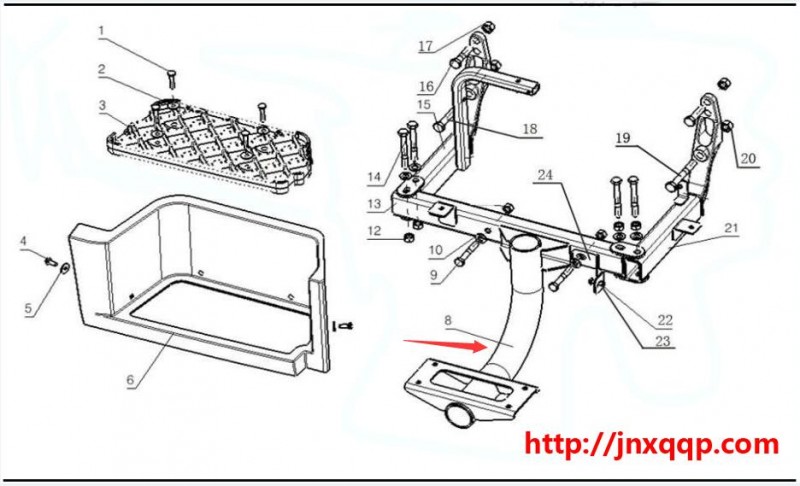 1
2
3
4
5
6
17
16
15
18
14
13
12
10
9
8
24
19
20
21
22
23
http://jnxqqp.com