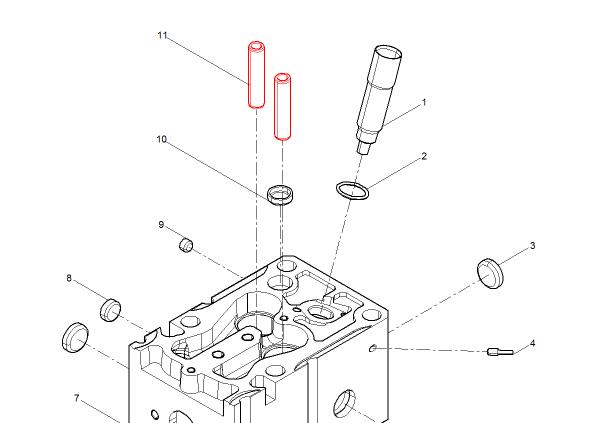 11
1
10
2
9
3
8
4
7