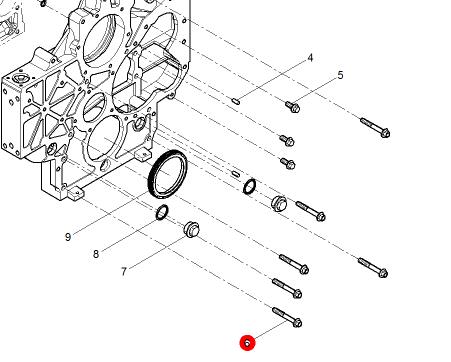 4
5
9
8
7
6