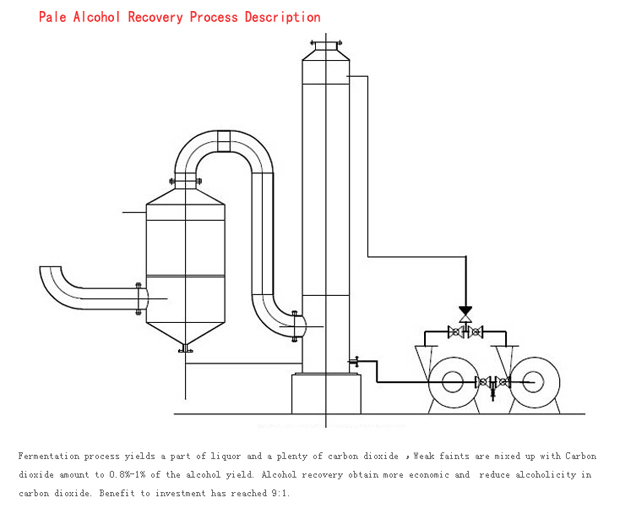 Pale Alcohol Recovery Process Description

Fermentation process yields a part of liquor and a plenty of carbon dioxide ,Weak faints are mixed up with Carbon dioxide amount to 0.8%-1% of the alcohol yield. Alcohol recovery obtain more economic and reduce alcoholicity in carbon dioxide. Benefit to investment has reached 9:1.